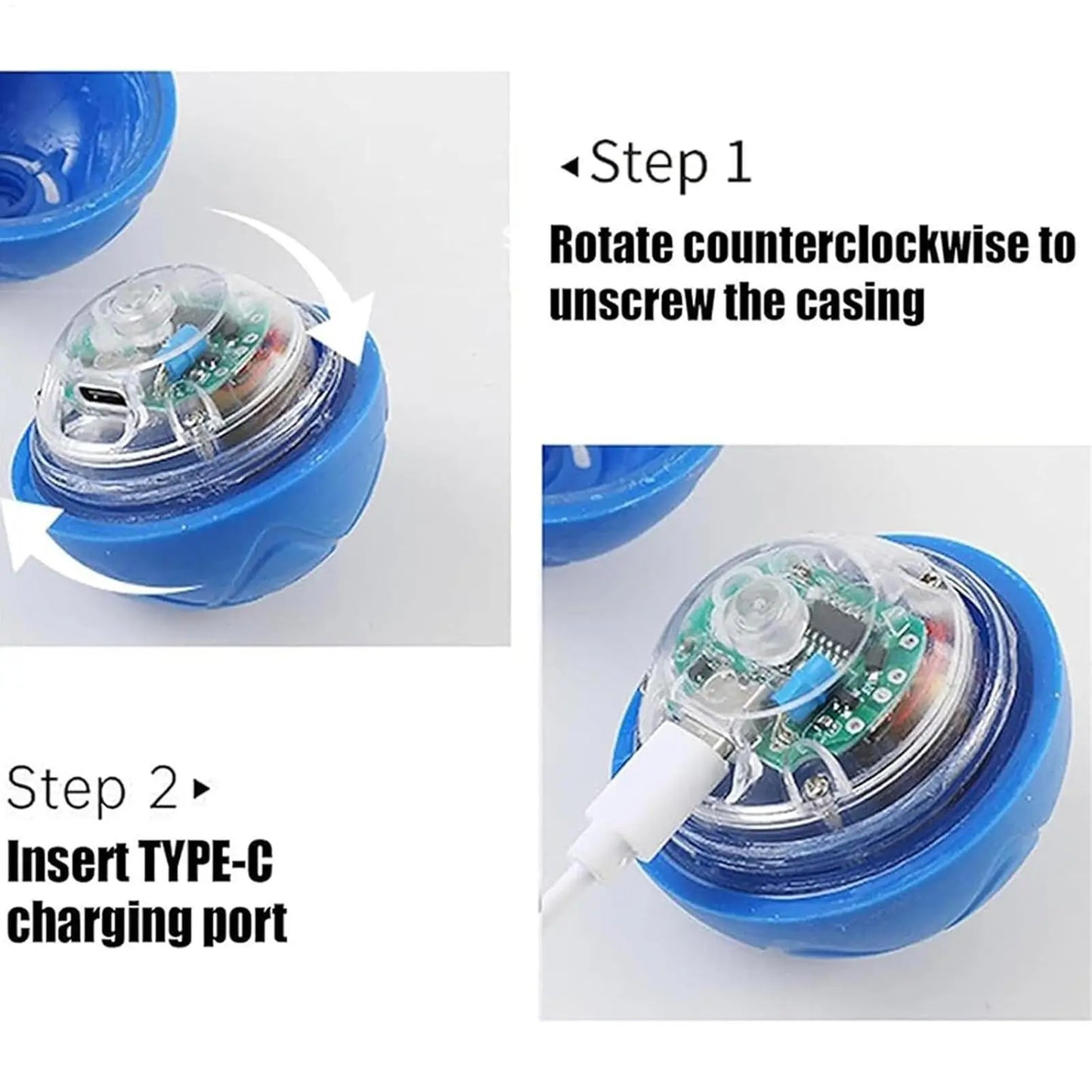 ◂Step 1
Rotate counterclockwise to unscrew the casing

Step 2▸
Insert TYPE-C charging port